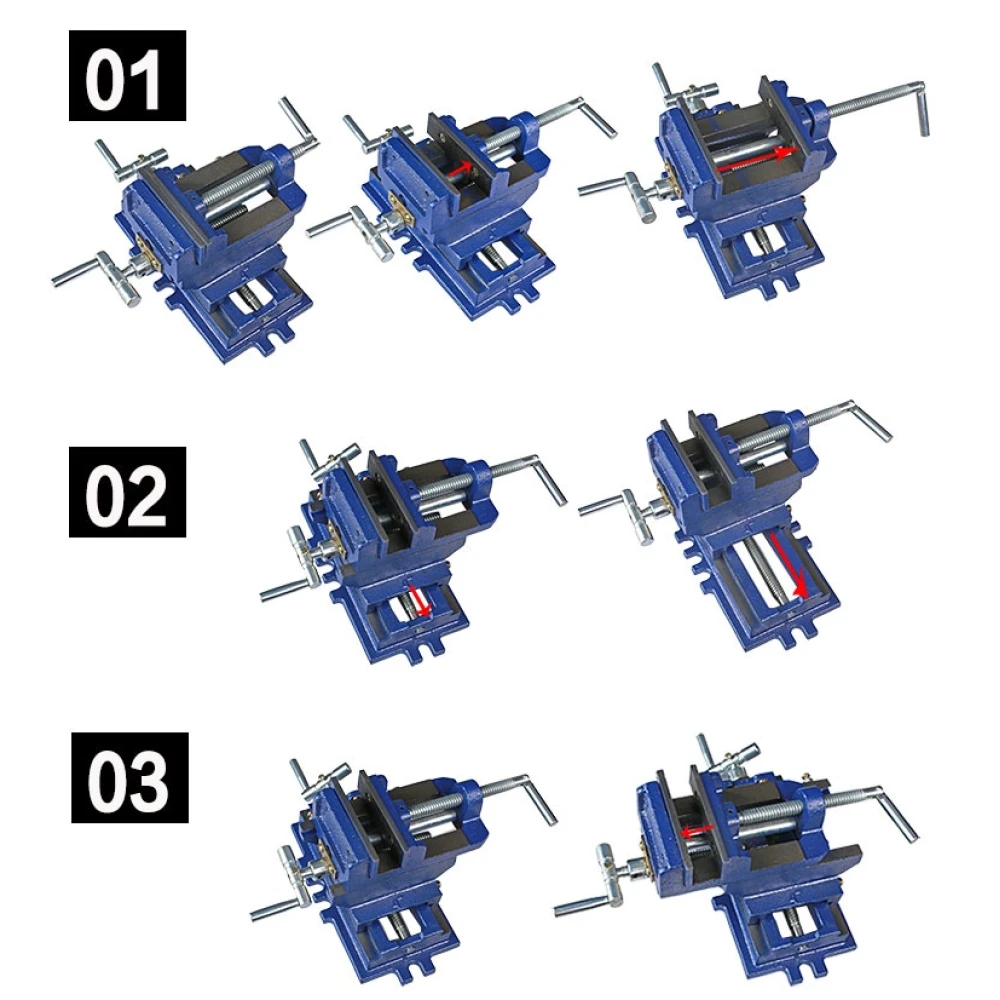 01

02

03